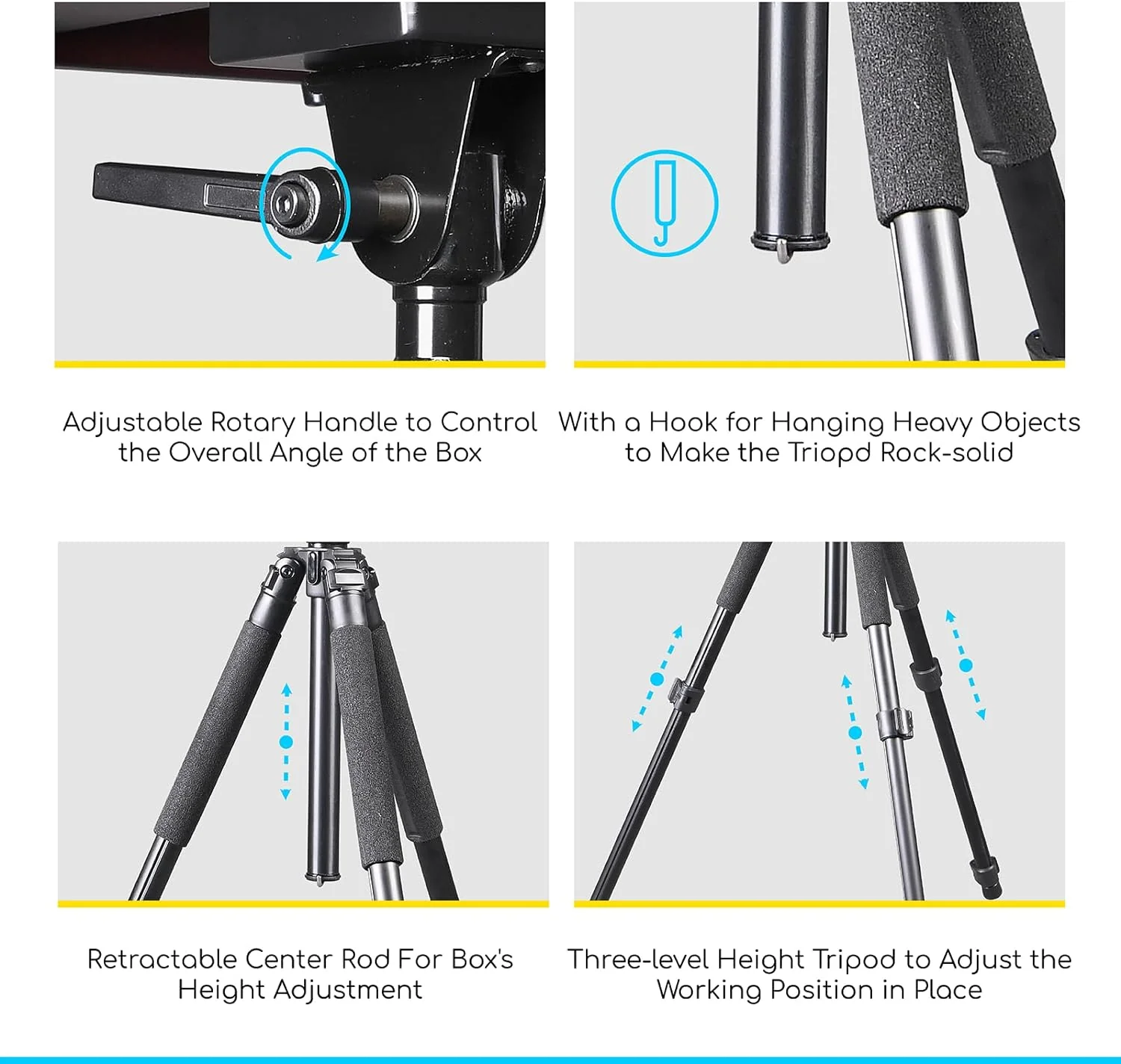 Adjustable Rotary Handle to Control the Overall Angle of the Box

With a Hook for Hanging Heavy Objects to Make the Triopd Rock-solid

Retractable Center Rod For Box's Height Adjustment

Three-level Height Tripod to Adjust the Working Position in Place